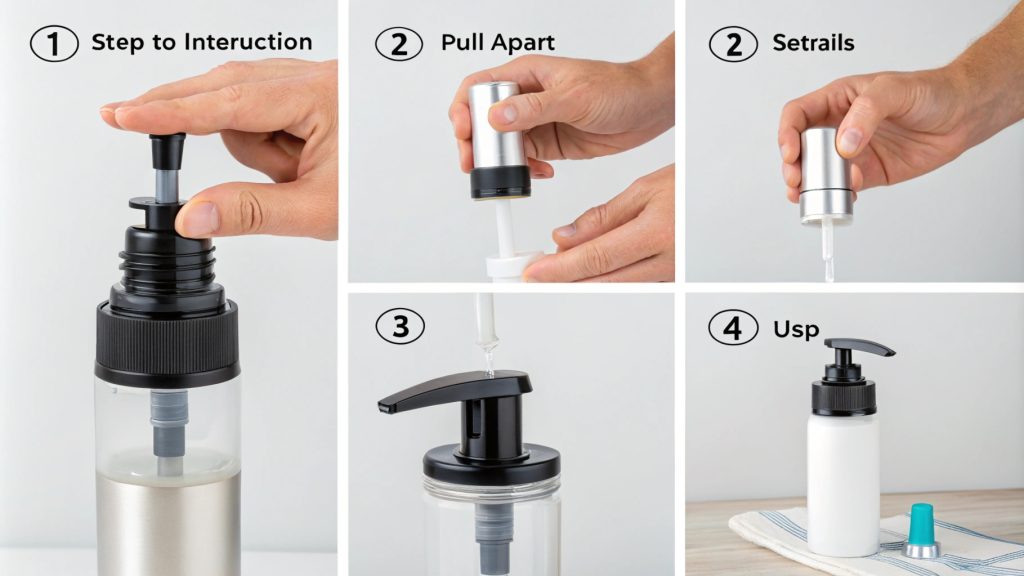 1 Step to Interuction

2 Pull Apart

2 Setrails

3

4 Usp